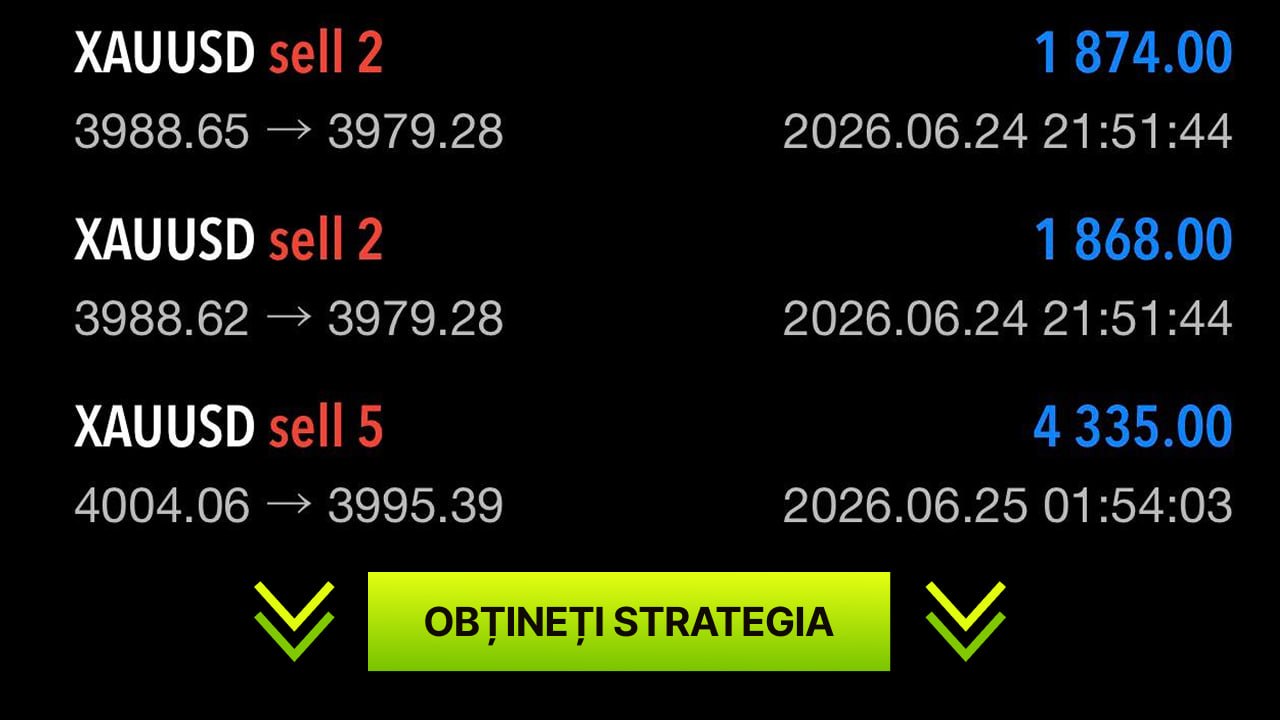 XAUUSD sell 2
1 874.00
3988.65 → 3979.28
2026.06.24 21:51:44

XAUUSD sell 2
1 868.00
3988.62 → 3979.28
2026.06.24 21:51:44

XAUUSD sell 5
4 335.00
4004.06 → 3995.39
2026.06.25 01:54:03

OBȚINEȚI STRATEGIA